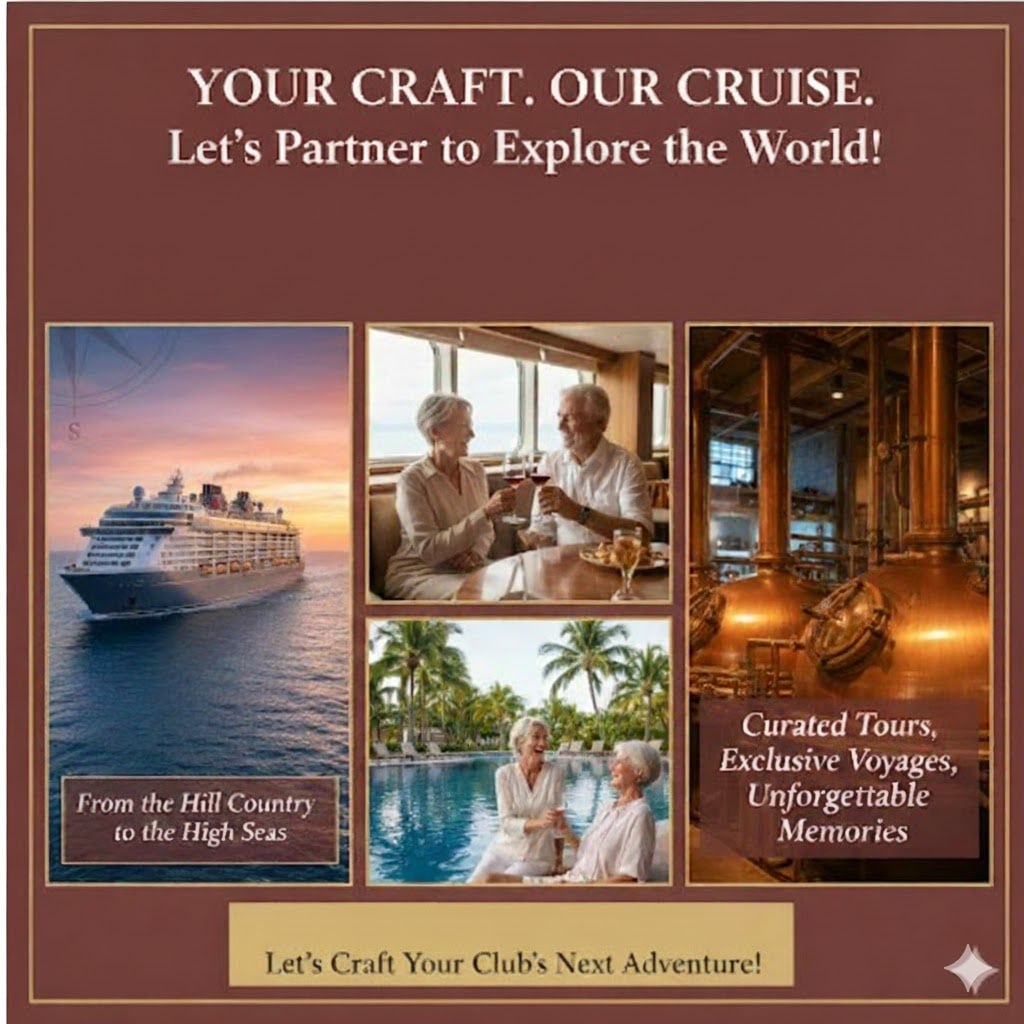 YOUR CRAFT. OUR CRUISE.
Let's Partner to Explore the World!

S

From the Hill Country to the High Seas

Curated Tours, Exclusive Voyages, Unforgettable Memories

Let's Craft Your Club's Next Adventure!